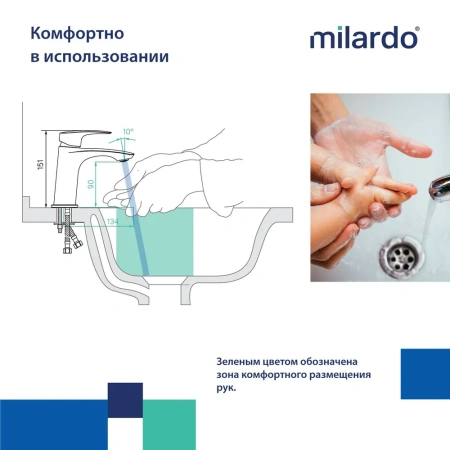 Комфортно в использовании

milardo®

10°

151

90

134

Зеленым цветом обозначена зона комфортного размещения рук.