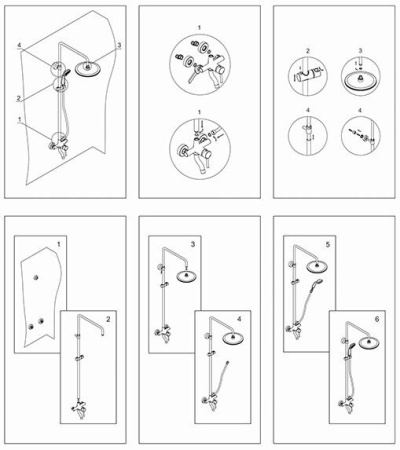 4
3
2
1

1

1

2
3
4
4

1
2

3
4

5
6