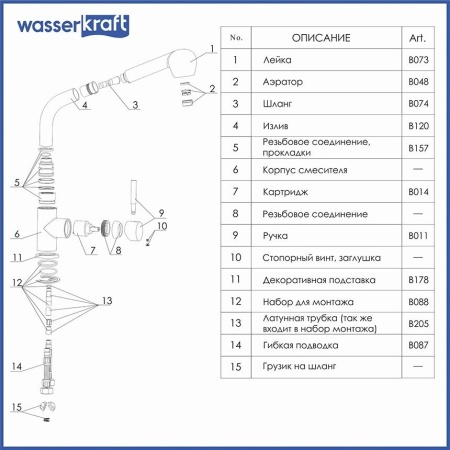 wasserkraft

1
2
3
4
5
6
7
8
9
10
11
12
13
14
15

| No. | ОПИСАНИЕ | Art. |
|---|---|---|
| 1 | Лейка | B073 |
| 2 | Аэратор | B048 |
| 3 | Шланг | B074 |
| 4 | Излив | B120 |
| 5 | Резьбовое соединение, прокладки | B157 |
| 6 | Корпус смесителя | — |
| 7 | Картридж | B014 |
| 8 | Резьбовое соединение | — |
| 9 | Ручка | B011 |
| 10 | Стопорный винт, заглушка | — |
| 11 | Декоративная подставка | B178 |
| 12 | Набор для монтажа | B088 |
| 13 | Латунная трубка (так же входит в набор монтажа) | B205 |
| 14 | Гибкая подводка | B087 |
| 15 | Грузик на шланг | — |