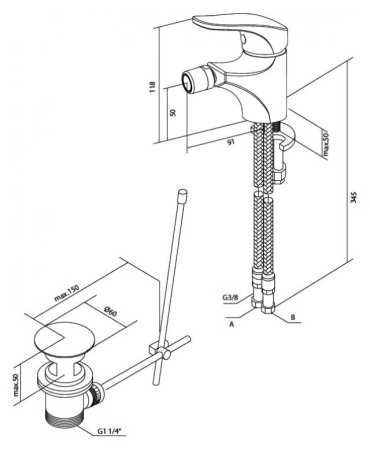 118

50

91

max.50

345

G3/8

A

B

max.150

Ø60

max.50

G1 1/4"