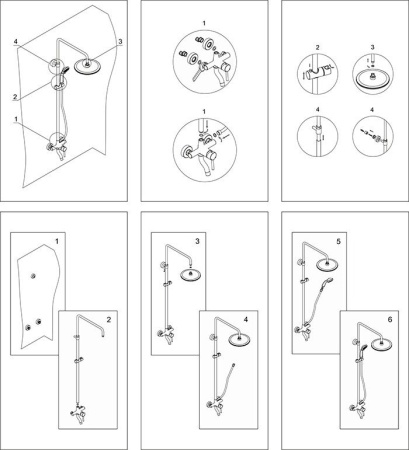 4
3
2
1

1

1

2
3
4
4

1
2

3
4

5
6