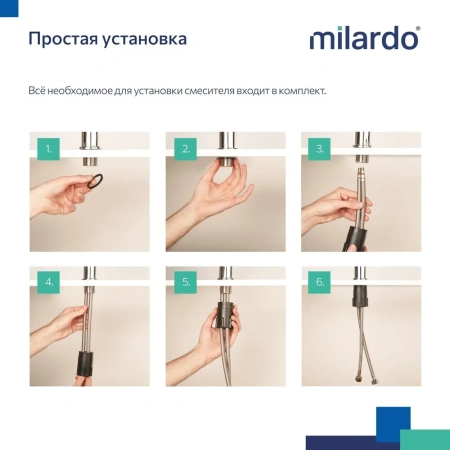 Простая установка

milardo®

Всё необходимое для установки смесителя входит в комплект.

1.

2.

3.

4.

5.

6.