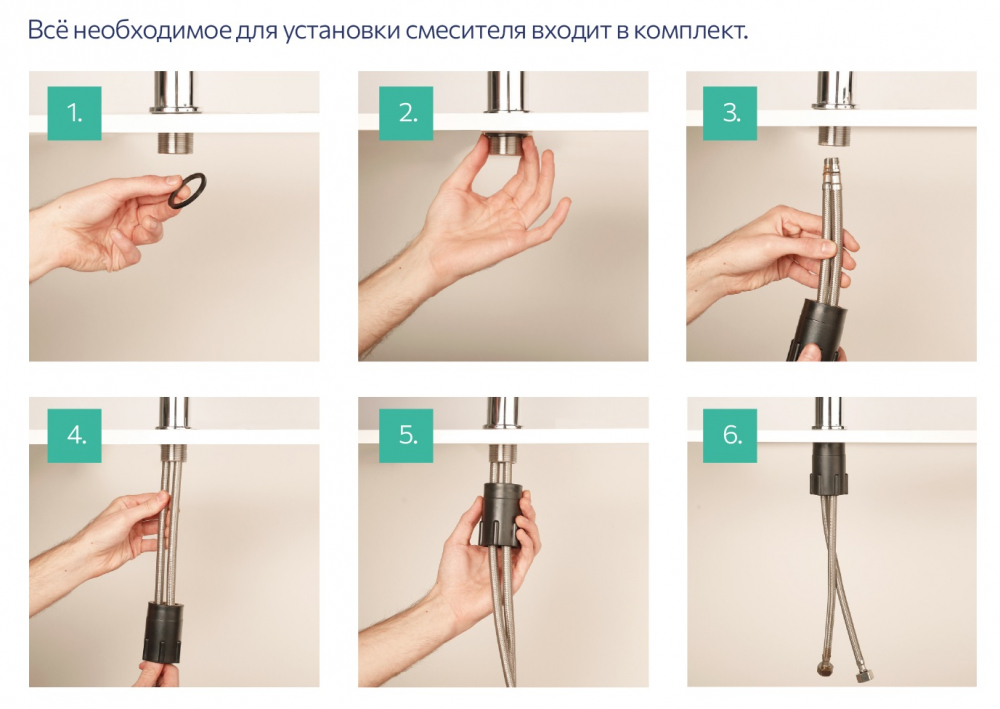 Всё необходимое для установки смесителя входит в комплект.

1.

2.

3.

4.

5.

6.